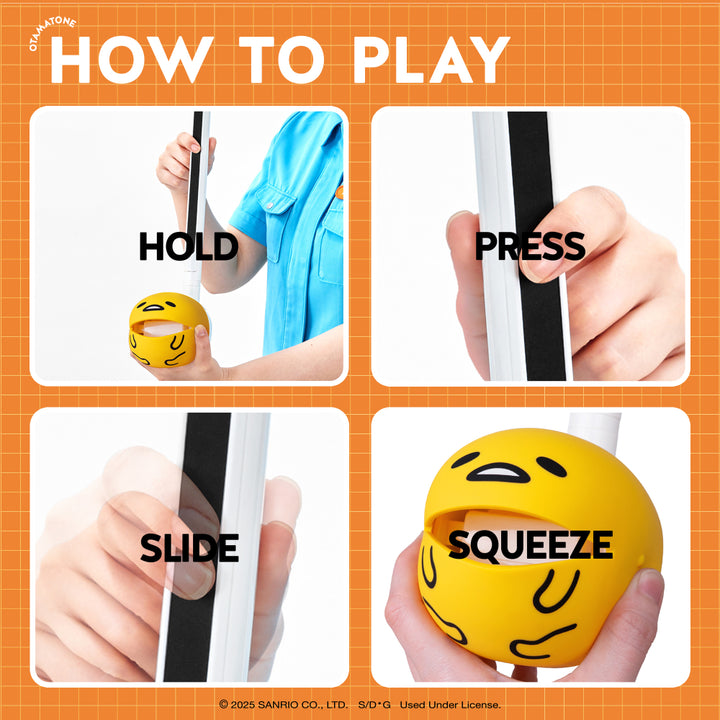 OTAMATONE
HOW TO PLAY

HOLD

PRESS

SLIDE

SQUEEZE

© 2025 SANRIO CO., LTD. S/D•G Used Under License.